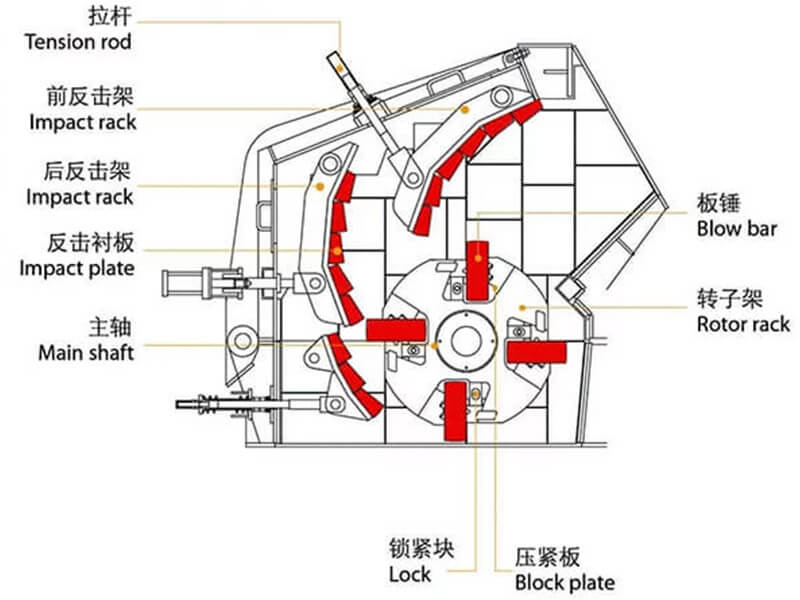 拉杆
Tension rod

前反击架
Impact rack

后反击架
Impact rack

反击衬板
Impact plate

主轴
Main shaft

板锤
Blow bar

转子架
Rotor rack

锁紧块
Lock

压紧板
Block plate